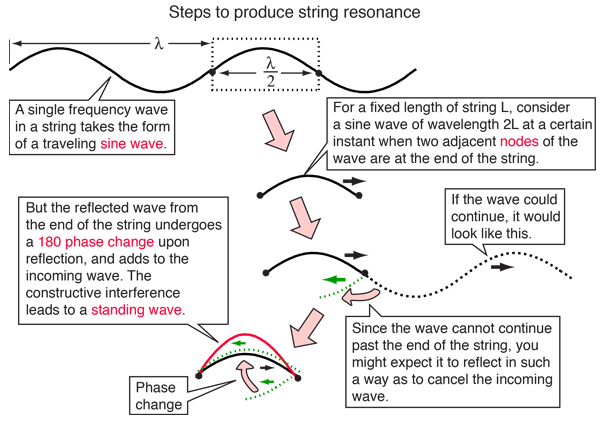 Steps to produce string resonance

$\lambda$

$\frac{\lambda}{2}$

A single frequency wave in a string takes the form of a traveling sine wave.

For a fixed length of string L, consider a sine wave of wavelength 2L at a certain instant when two adjacent nodes of the wave are at the end of the string.

If the wave could continue, it would look like this.

But the reflected wave from the end of the string undergoes a 180 phase change upon reflection, and adds to the incoming wave. The constructive interference leads to a standing wave.

Since the wave cannot continue past the end of the string, you might expect it to reflect in such a way as to cancel the incoming wave.

Phase change