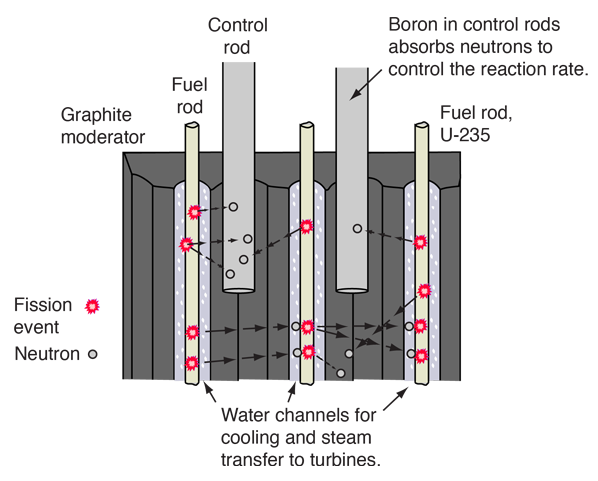 Control rod

Boron in control rods absorbs neutrons to control the reaction rate.

Fuel rod

Graphite moderator

Fuel rod, U-235

Fission event

Neutron

Water channels for cooling and steam transfer to turbines.